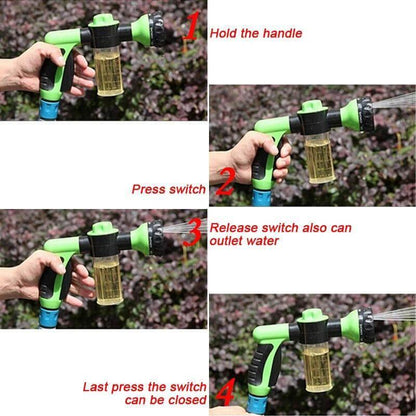 1 Hold the handle

Press switch 2

3 Release switch also can outlet water

Last press the switch can be closed 4