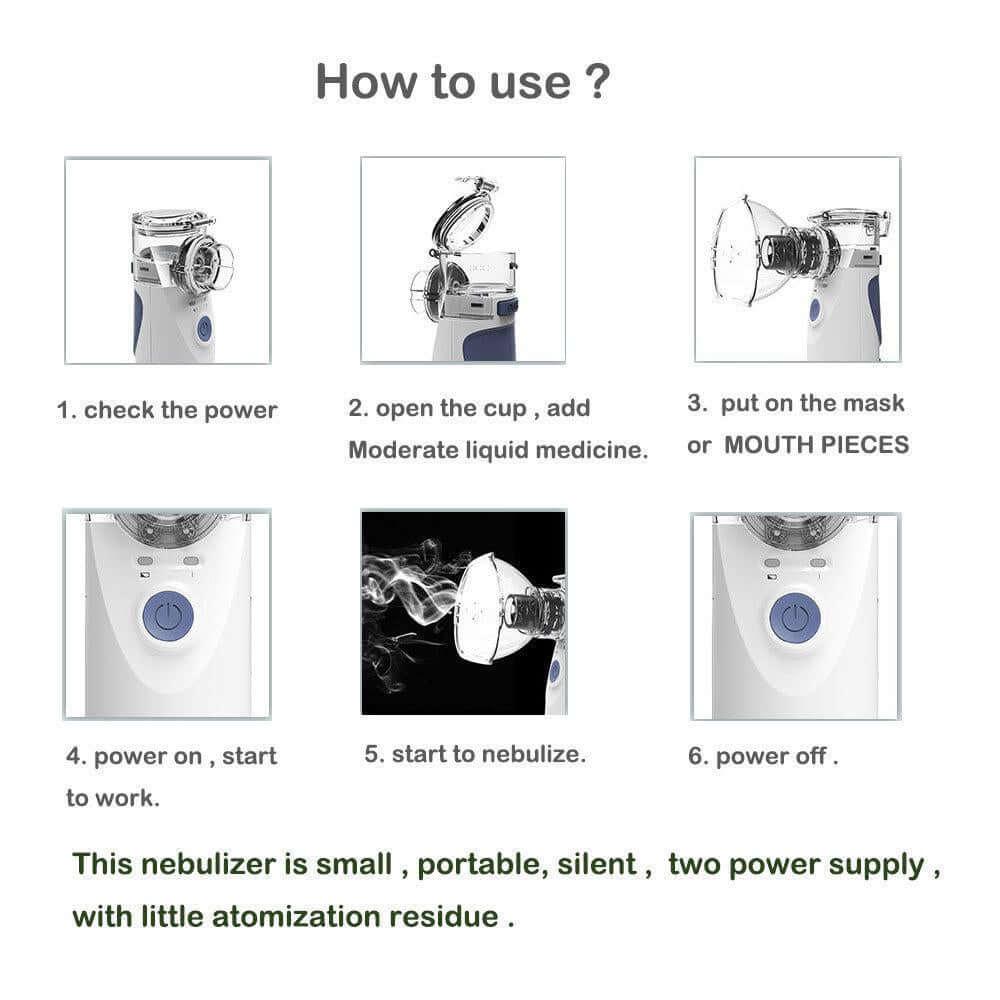 How to use ?

1. check the power

2. open the cup , add Moderate liquid medicine.

3. put on the mask or MOUTH PIECES

4. power on , start to work.

5. start to nebulize.

6. power off .

This nebulizer is small , portable, silent , two power supply , with little atomization residue .