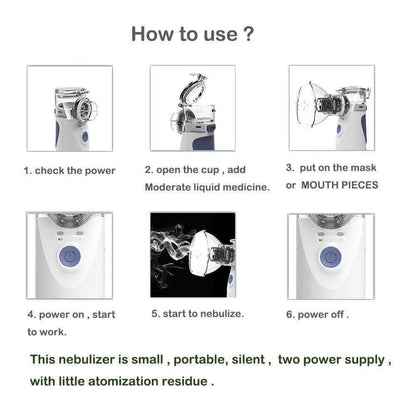 How to use ?

1. check the power

2. open the cup , add Moderate liquid medicine.

3. put on the mask or MOUTH PIECES

4. power on , start to work.

5. start to nebulize.

6. power off .

This nebulizer is small , portable, silent , two power supply , with little atomization residue .