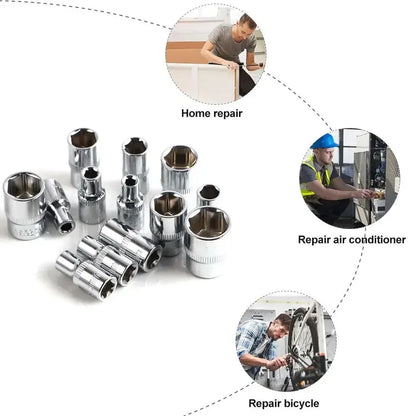 Home repair

Repair air conditioner

Repair bicycle