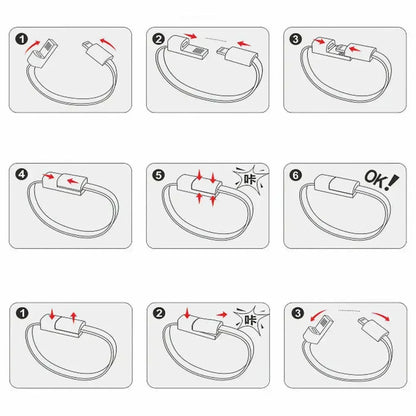 1

2

3

4

5
咔

6
OK!

1

2
咔

3