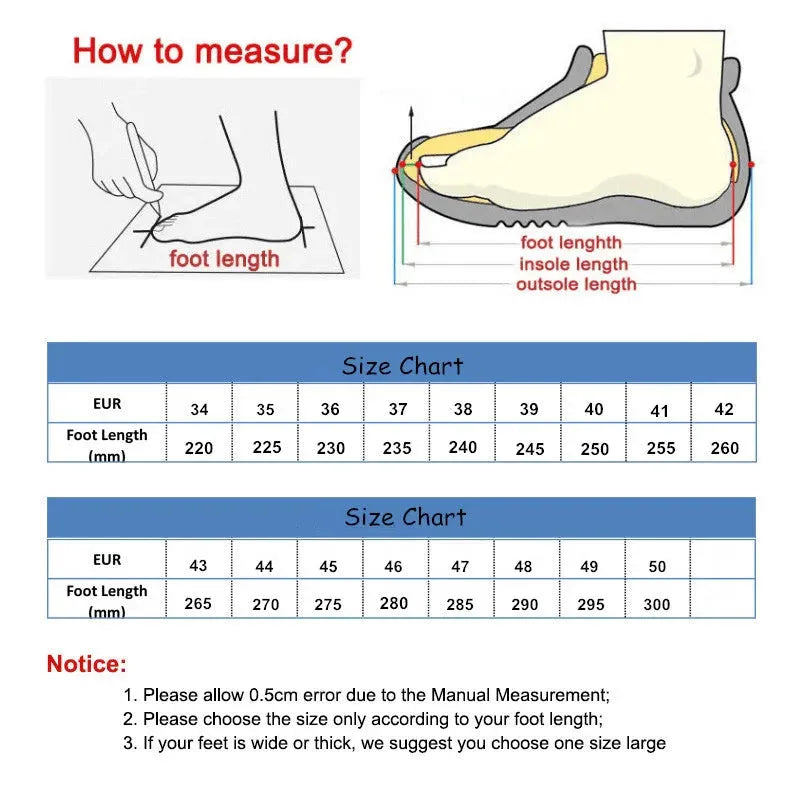 How to measure?

foot length

foot lenghth
insole length
outsole length

Size Chart

| EUR | 34 | 35 | 36 | 37 | 38 | 39 | 40 | 41 | 42 |
|---|---|---|---|---|---|---|---|---|---|
| Foot Length (mm) | 220 | 225 | 230 | 235 | 240 | 245 | 250 | 255 | 260 |

Size Chart

| EUR | 43 | 44 | 45 | 46 | 47 | 48 | 49 | 50 | |
|---|---|---|---|---|---|---|---|---|---|
| Foot Length (mm) | 265 | 270 | 275 | 280 | 285 | 290 | 295 | 300 | |

Notice:
1. Please allow 0.5cm error due to the Manual Measurement;
2. Please choose the size only according to your foot length;
3. If your feet is wide or thick, we suggest you choose one size large