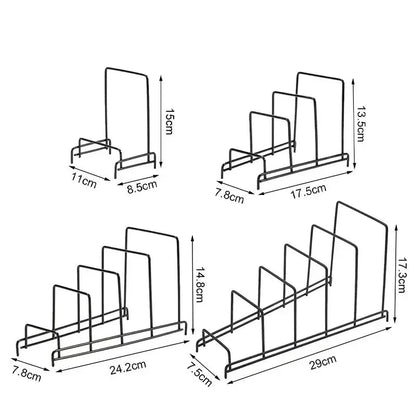 15cm
11cm
8.5cm

13.5cm
7.8cm
17.5cm

14.8cm
7.8cm
24.2cm

17.3cm
7.5cm
29cm