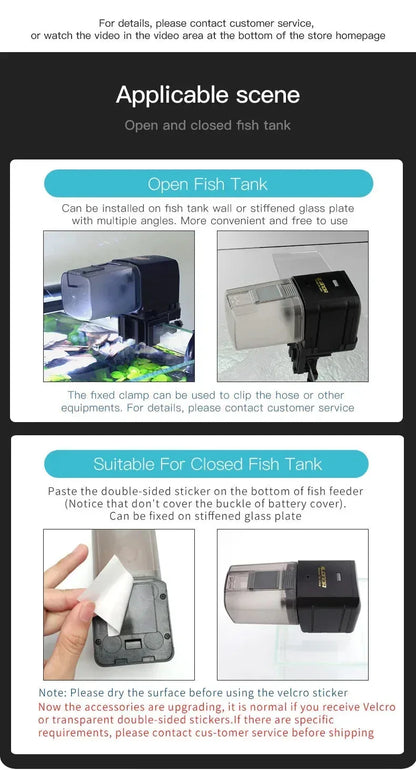 For details, please contact customer service, or watch the video in the video area at the bottom of the store homepage

Applicable scene

Open and closed fish tank

Open Fish Tank

Can be installed on fish tank wall or stiffened glass plate with multiple angles. More convenient and free to use

The fixed clamp can be used to clip the hose or other equipments. For details, please contact customer service

Suitable For Closed Fish Tank

Paste the double-sided sticker on the bottom of fish feeder (Notice that don't cover the buckle of battery cover). Can be fixed on stiffened glass plate

Note: Please dry the surface before using the velcro sticker
Now the accessories are upgrading, it is normal if you receive Velcro or transparent double-sided stickers.If there are specific requirements, please contact cus-tomer service before shipping