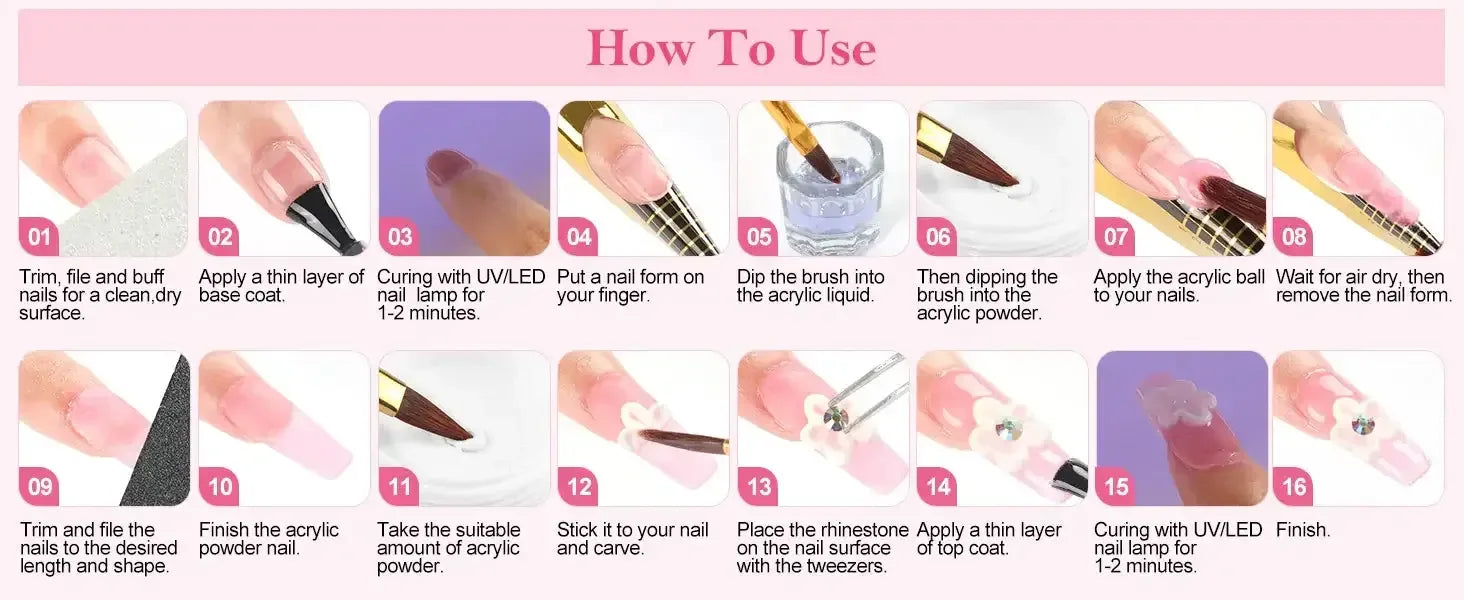 How To Use

01
Trim, file and buff nails for a clean,dry surface.

02
Apply a thin layer of base coat.

03
Curing with UV/LED nail lamp for 1-2 minutes.

04
Put a nail form on your finger.

05
Dip the brush into the acrylic liquid.

06
Then dipping the brush into the acrylic powder.

07
Apply the acrylic ball to your nails.

08
Wait for air dry, then remove the nail form.

09
Trim and file the nails to the desired length and shape.

10
Finish the acrylic powder nail.

11
Take the suitable amount of acrylic powder.

12
Stick it to your nail and carve.

13
Place the rhinestone on the nail surface with the tweezers.

14
Apply a thin layer of top coat.

15
Curing with UV/LED nail lamp for 1-2 minutes.

16
Finish.