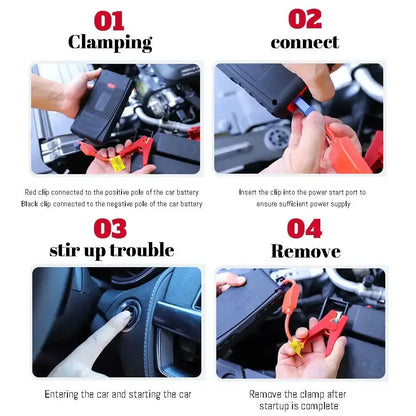 01
Clamping

Red clip connected to the positive pole of the car battery
Black clip connected to the negative pole of the car battery

02
connect

Insert the clip into the power start port to ensure sufficient power supply

03
stir up trouble

Entering the car and starting the car

04
Remove

Remove the clamp after startup is complete