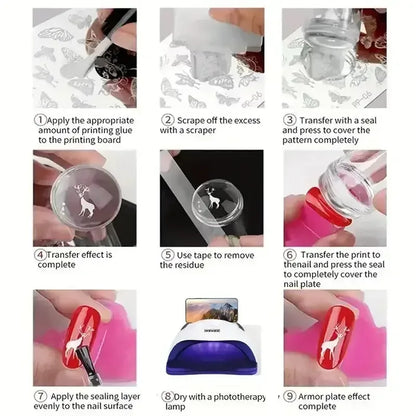 ①Apply the appropriate amount of printing glue to the printing board

② Scrape off the excess with a scraper

③ Transfer with a seal and press to cover the pattern completely

④Transfer effect is complete

⑤ Use tape to remove the residue

⑥ Transfer the print to thenail and press the seal to completely cover the nail plate

⑦ Apply the sealing layer evenly to the nail surface

⑧Dry with a phototherapy lamp

⑨ Armor plate effect complete