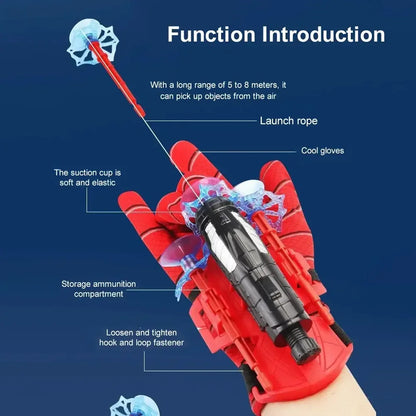 Function Introduction

With a long range of 5 to 8 meters, it can pick up objects from the air

Launch rope

Cool gloves

The suction cup is soft and elastic

Storage ammunition compartment

Loosen and tighten hook and loop fastener