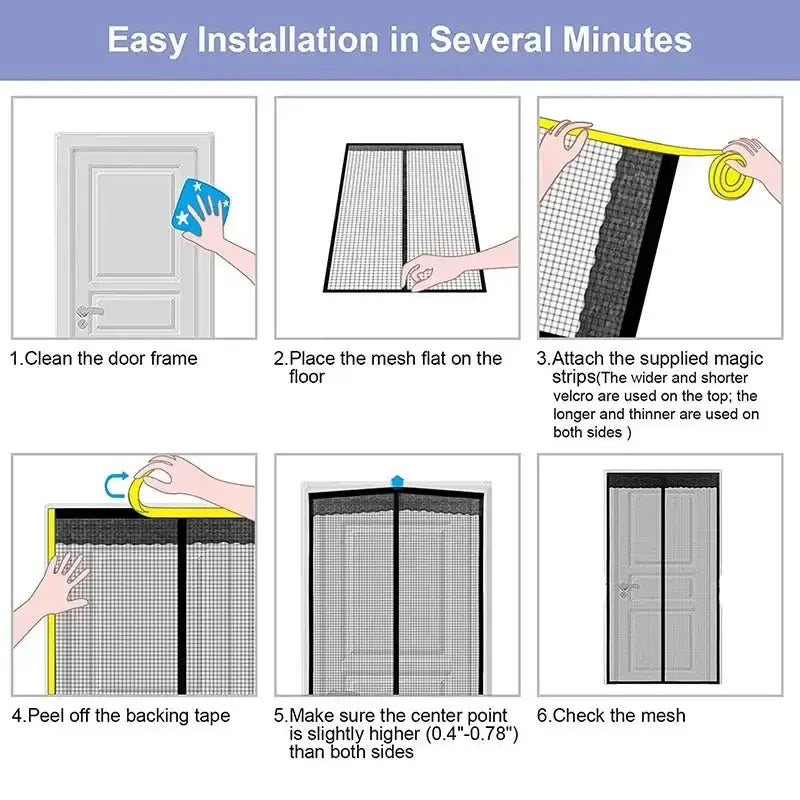 Easy Installation in Several Minutes

1.Clean the door frame

2.Place the mesh flat on the floor

3.Attach the supplied magic strips(The wider and shorter velcro are used on the top; the longer and thinner are used on both sides )

4.Peel off the backing tape

5.Make sure the center point is slightly higher (0.4"-0.78") than both sides

6.Check the mesh