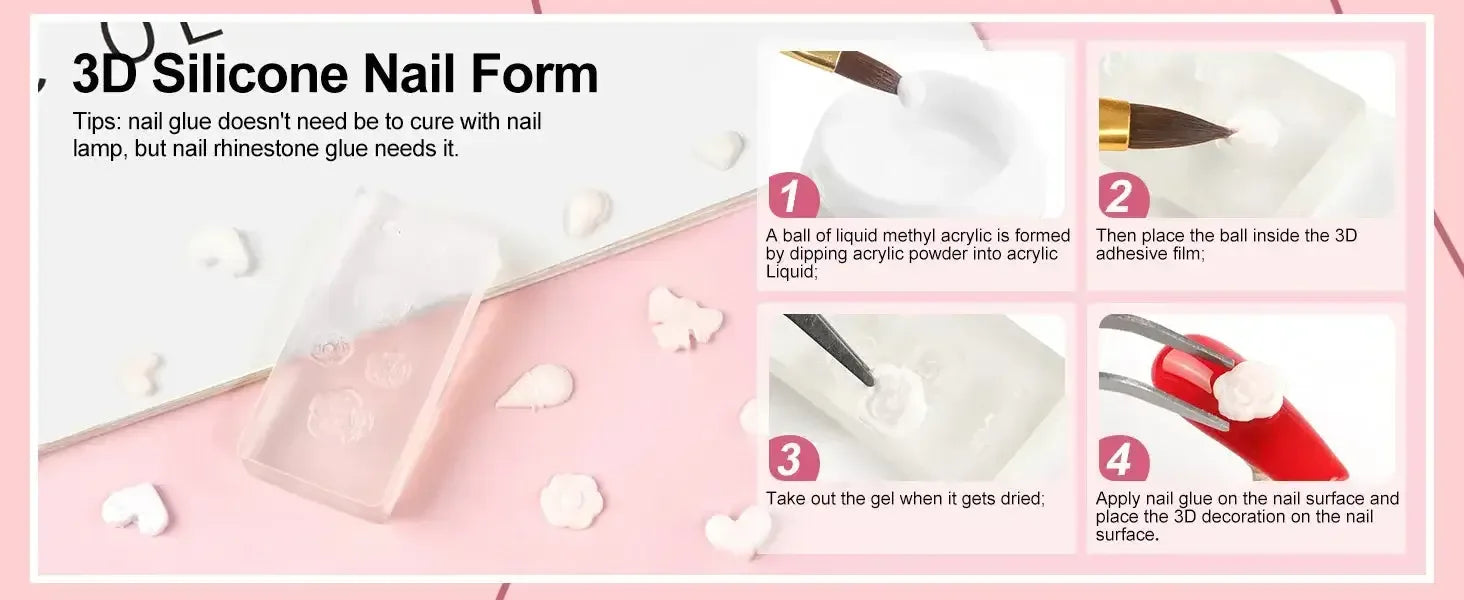 3D Silicone Nail Form

Tips: nail glue doesn't need be to cure with nail lamp, but nail rhinestone glue needs it.

1

A ball of liquid methyl acrylic is formed by dipping acrylic powder into acrylic Liquid;

2

Then place the ball inside the 3D adhesive film;

3

Take out the gel when it gets dried;

4

Apply nail glue on the nail surface and place the 3D decoration on the nail surface.