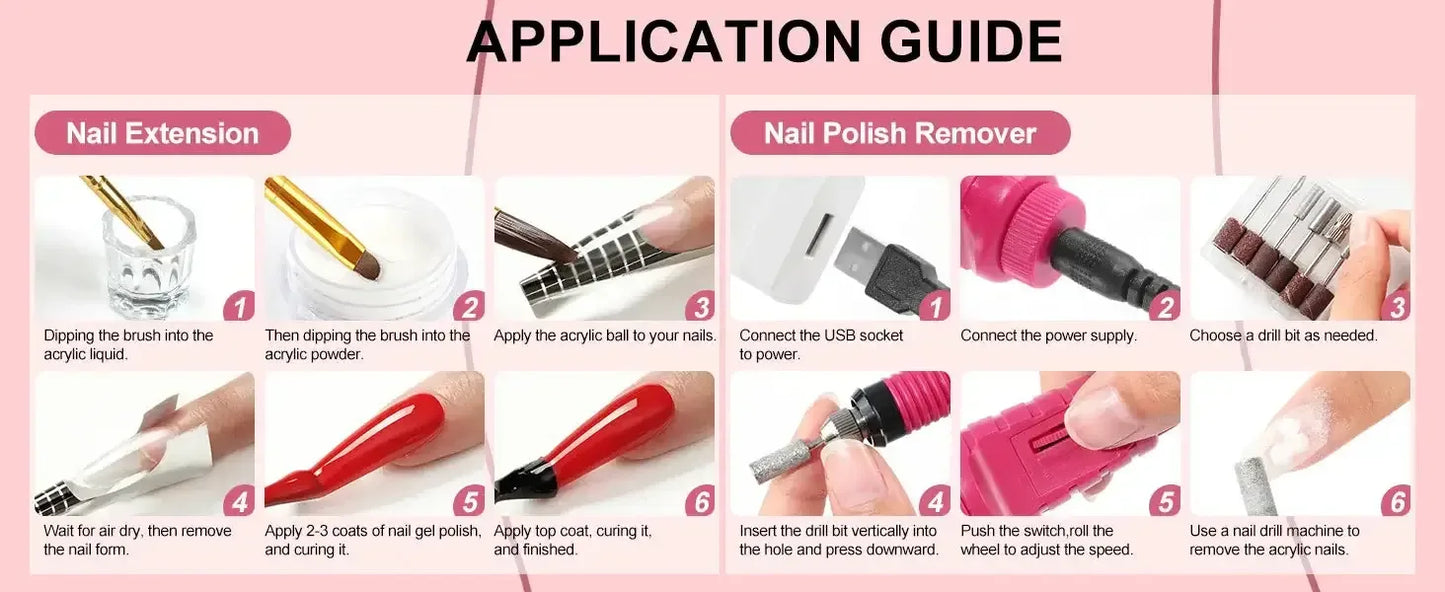 APPLICATION GUIDE

Nail Extension

1
Dipping the brush into the acrylic liquid.

2
Then dipping the brush into the acrylic powder.

3
Apply the acrylic ball to your nails.

4
Wait for air dry, then remove the nail form.

5
Apply 2-3 coats of nail gel polish, and curing it.

6
Apply top coat, curing it, and finished.

Nail Polish Remover

1
Connect the USB socket to power.

2
Connect the power supply.

3
Choose a drill bit as needed.

4
Insert the drill bit vertically into the hole and press downward.

5
Push the switch,roll the wheel to adjust the speed.

6
Use a nail drill machine to remove the acrylic nails.