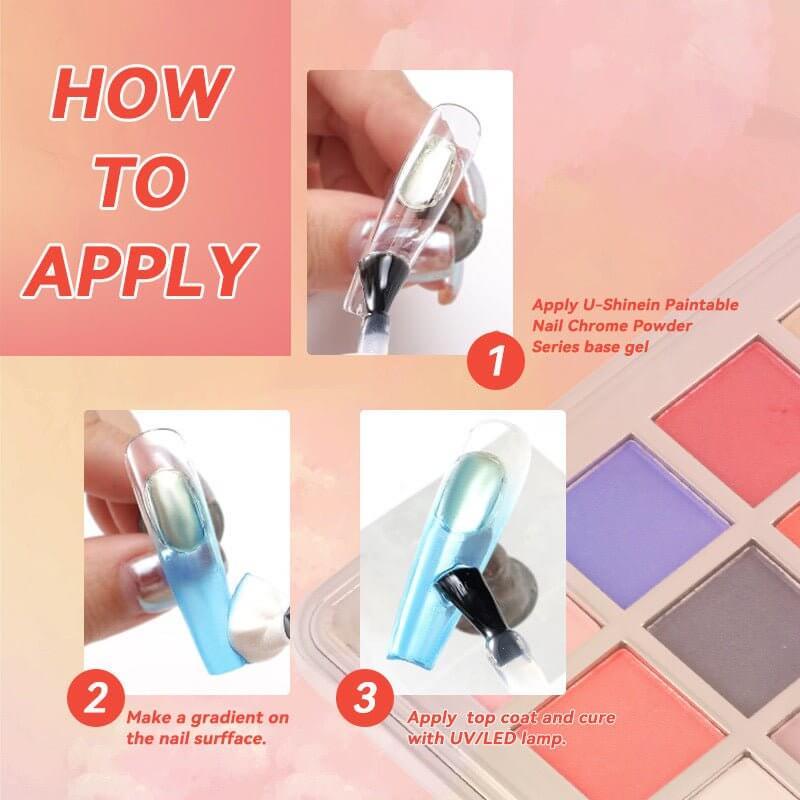 HOW TO APPLY

1
Apply U-Shinein Paintable Nail Chrome Powder Series base gel

2
Make a gradient on the nail surfface.

3
Apply top coat and cure with UV/LED lamp.