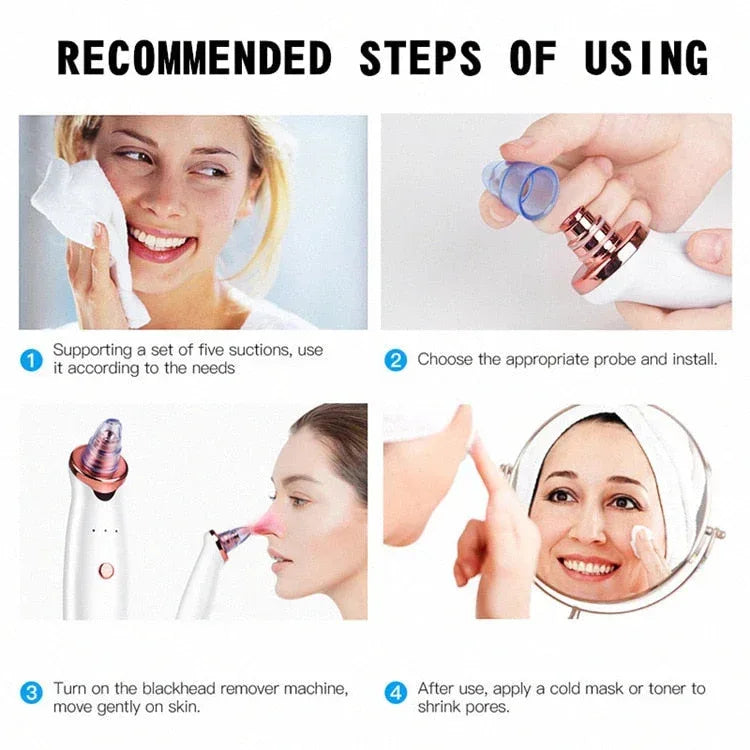 RECOMMENDED STEPS OF USING

1 Supporting a set of five suctions, use it according to the needs

2 Choose the appropriate probe and install.

3 Turn on the blackhead remover machine, move gently on skin.

4 After use, apply a cold mask or toner to shrink pores.