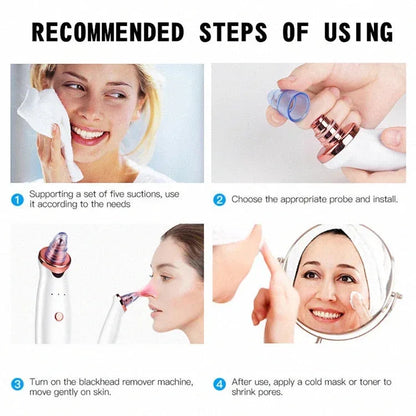 RECOMMENDED STEPS OF USING

1 Supporting a set of five suctions, use it according to the needs

2 Choose the appropriate probe and install.

3 Turn on the blackhead remover machine, move gently on skin.

4 After use, apply a cold mask or toner to shrink pores.